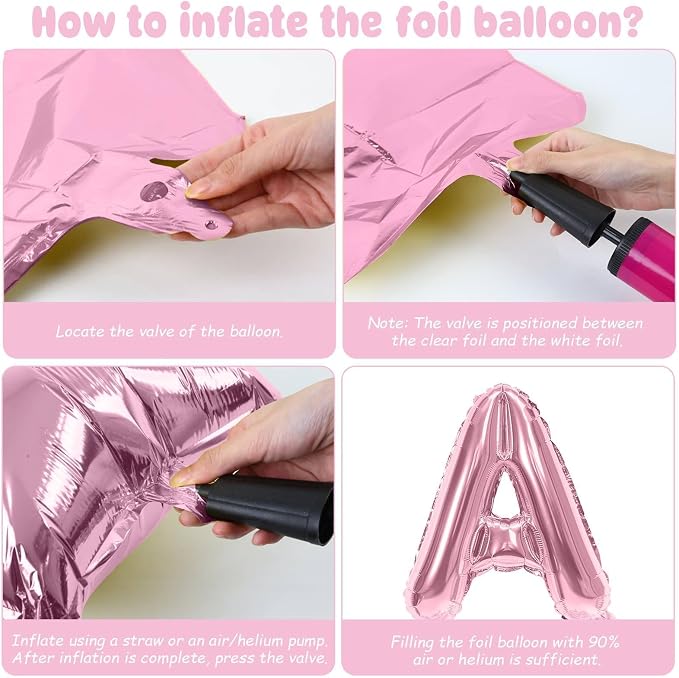 How to inflate the foil balloon?

Locate the valve of the balloon.

Note: The valve is positioned between the clear foil and the white foil.

Inflate using a straw or an air/helium pump. After inflation is complete, press the valve.

Filling the foil balloon with 90% air or helium is sufficient.