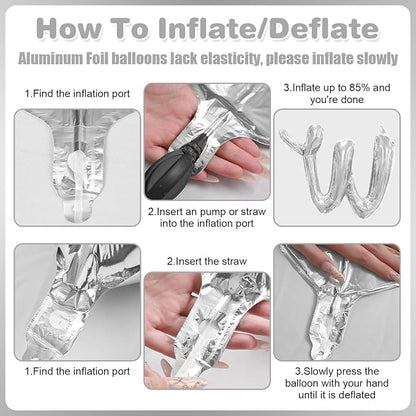 How To Inflate/Deflate

Aluminum Foil balloons lack elasticity, please inflate slowly

1.Find the inflation port

2.Insert an pump or straw into the inflation port

3.Inflate up to 85% and you're done

1.Find the inflation port

2.Insert the straw

3.Slowly press the balloon with your hand until it is deflated