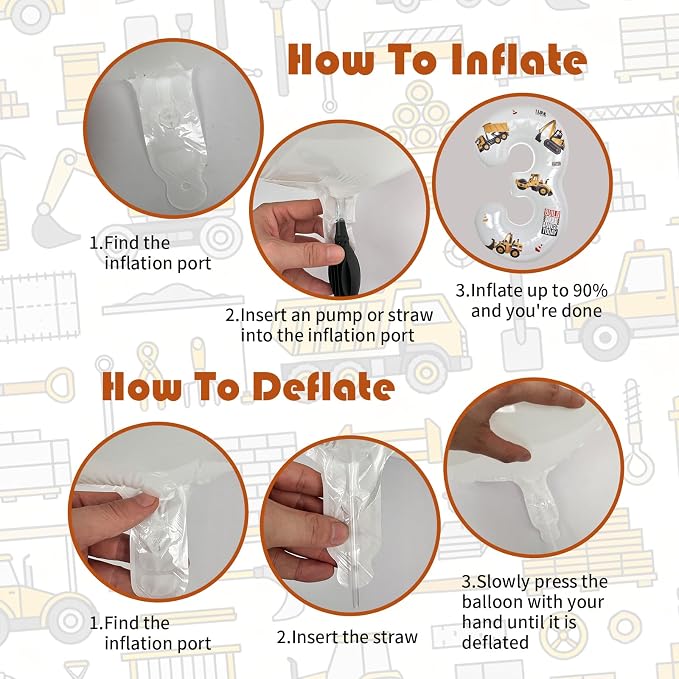 How To Inflate

1.Find the inflation port

2.Insert an pump or straw into the inflation port

3.Inflate up to 90% and you're done

How To Deflate

1.Find the inflation port

2.Insert the straw

3.Slowly press the balloon with your hand until it is deflated