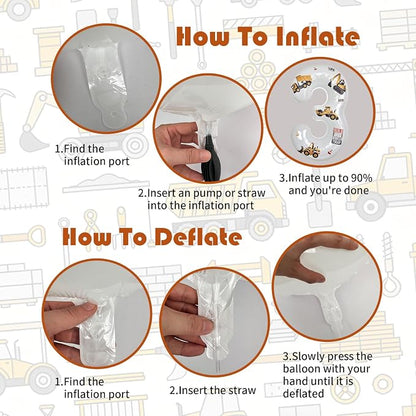 How To Inflate

1.Find the inflation port

2.Insert an pump or straw into the inflation port

3.Inflate up to 90% and you're done

How To Deflate

1.Find the inflation port

2.Insert the straw

3.Slowly press the balloon with your hand until it is deflated