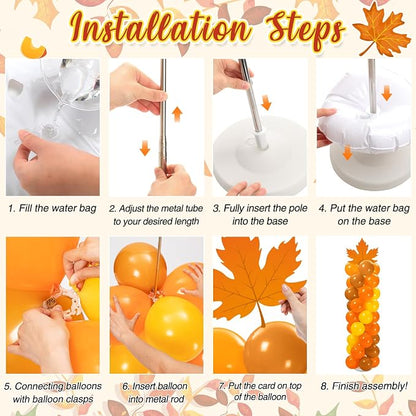 Installation Steps

1. Fill the water bag

2. Adjust the metal tube to your desired length

3. Fully insert the pole into the base

4. Put the water bag on the base

5. Connecting balloons with balloon clasps

6. Insert balloon into metal rod

7. Put the card on top of the balloon

8. Finish assembly!