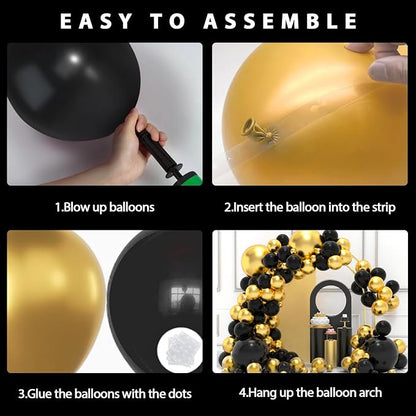 EASY TO ASSEMBLE

1.Blow up balloons

2.Insert the balloon into the strip

3.Glue the balloons with the dots

4.Hang up the balloon arch