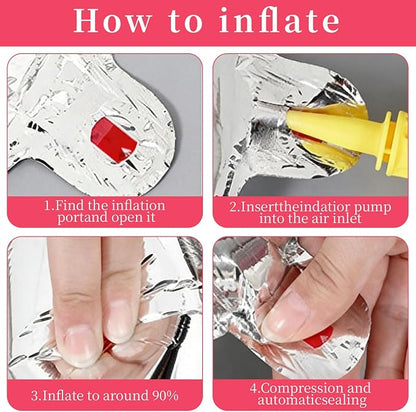 How to inflate

1.Find the inflation portand open it

2.Inserttheindatior pump into the air inlet

3.Inflate to around 90%

4.Compression and automaticsealing