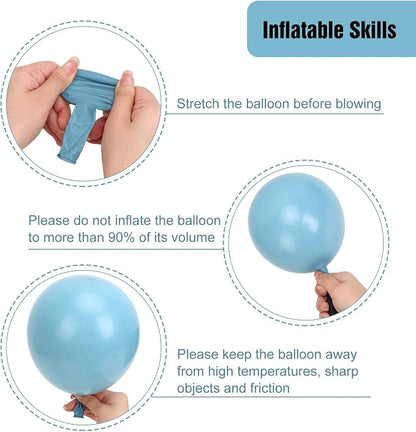 Inflatable Skills

Stretch the balloon before blowing

Please do not inflate the balloon to more than 90% of its volume

Please keep the balloon away from high temperatures, sharp objects and friction