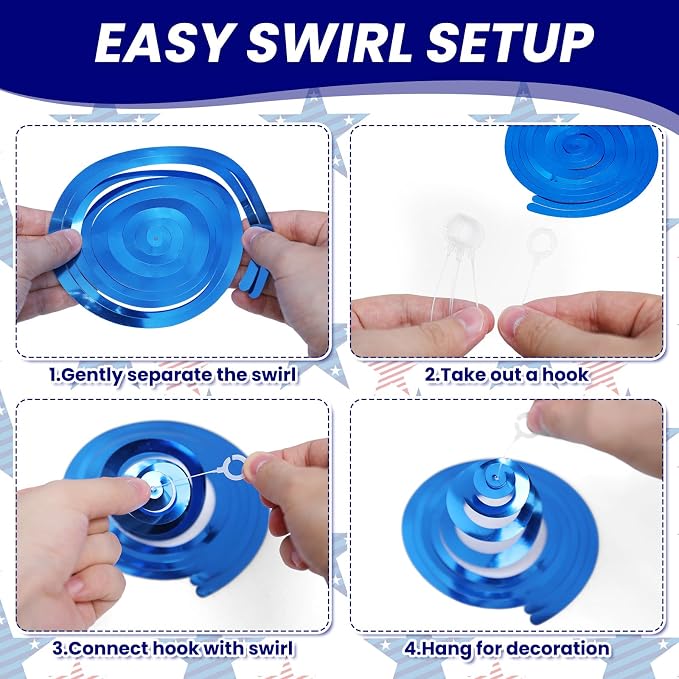 EASY SWIRL SETUP

1.Gently separate the swirl

2.Take out a hook

3.Connect hook with swirl

4.Hang for decoration