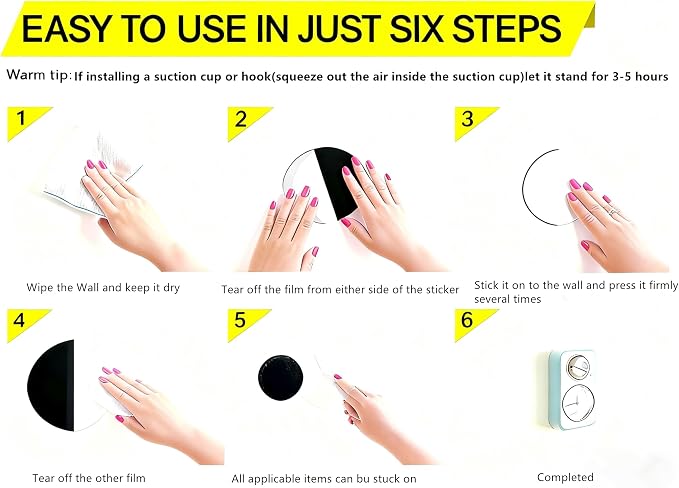 EASY TO USE IN JUST SIX STEPS

Warm tip: If installing a suction cup or hook(squeeze out the air inside the suction cup)let it stand for 3-5 hours

1

Wipe the Wall and keep it dry

2

Tear off the film from either side of the sticker

3

Stick it on to the wall and press it firmly several times

4

Tear off the other film

5

All applicable items can bu stuck on

6

Completed