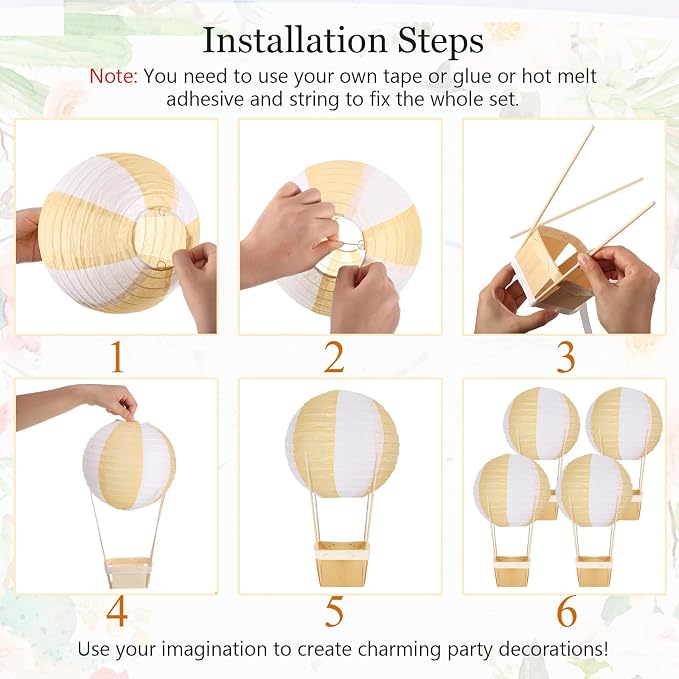 Installation Steps

Note: You need to use your own tape or glue or hot melt adhesive and string to fix the whole set.

1

2

3

4

5

6

Use your imagination to create charming party decorations!