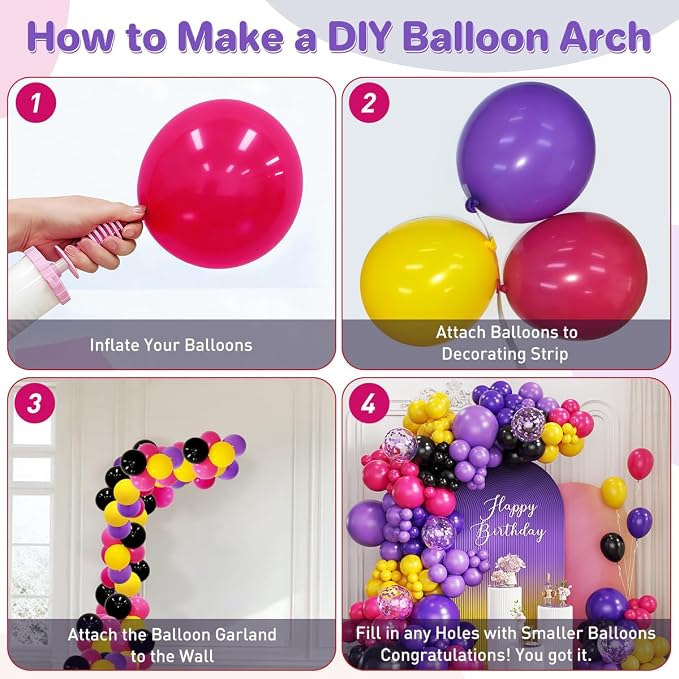 How to Make a DIY Balloon Arch

1

Inflate Your Balloons

2

Attach Balloons to Decorating Strip

3

Attach the Balloon Garland to the Wall

4

Happy Birthday

Fill in any Holes with Smaller Balloons Congratulations! You got it.