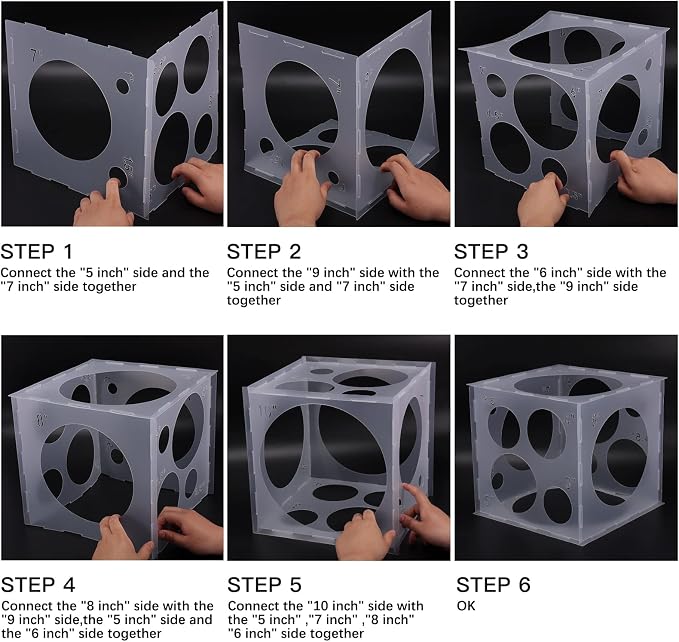 STEP 1
Connect the "5 inch" side and the "7 inch" side together

STEP 2
Connect the "9 inch" side with the "5 inch" side and "7 inch" side together

STEP 3
Connect the "6 inch" side with the "7 inch" side,the "9 inch" side together

STEP 4
Connect the "8 inch" side with the "9 inch" side,the "5 inch" side and the "6 inch" side together

STEP 5
Connect the "10 inch" side with the "5 inch" ,"7 inch" ,"8 inch" "6 inch" side together

STEP 6
OK