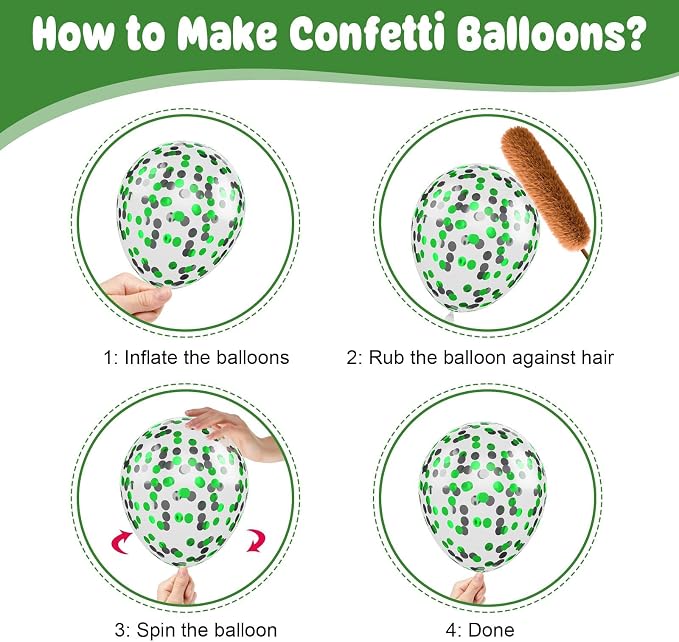 How to Make Confetti Balloons?

1: Inflate the balloons

2: Rub the balloon against hair

3: Spin the balloon

4: Done