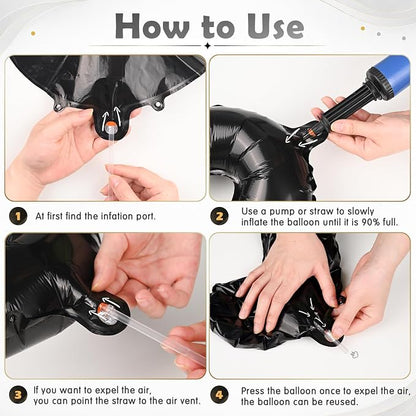 How to Use

1 At first find the infation port.

2 Use a pump or straw to slowly inflate the balloon until it is 90% full.

3 If you want to expel the air, you can point the straw to the air vent.

4 Press the balloon once to expel the air, the balloon can be reused.