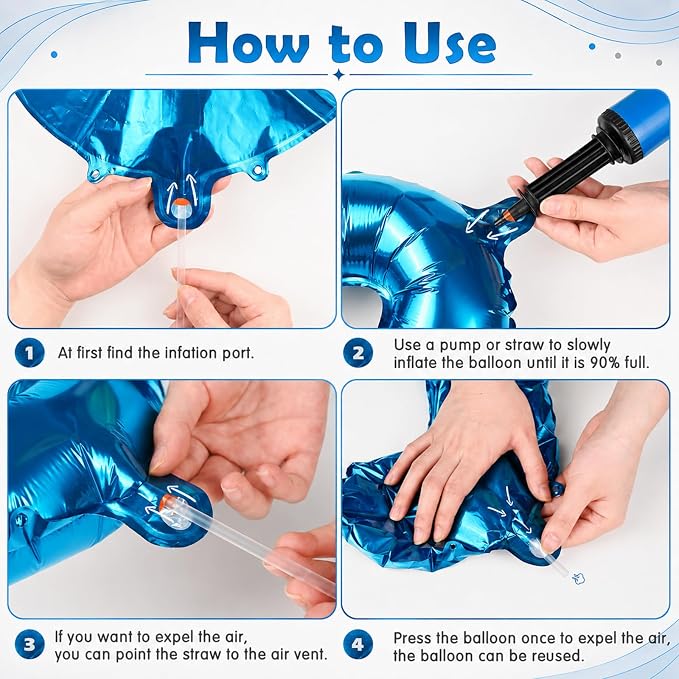 How to Use

1 At first find the infation port.

2 Use a pump or straw to slowly inflate the balloon until it is 90% full.

3 If you want to expel the air, you can point the straw to the air vent.

4 Press the balloon once to expel the air, the balloon can be reused.