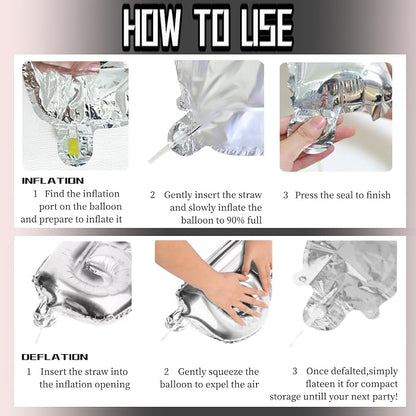 HOW TO USE

INFLATION

1 Find the inflation port on the balloon and prepare to inflate it

2 Gently insert the straw and slowly inflate the balloon to 90% full

3 Press the seal to finish

DEFLATION

1 Insert the straw into the inflation opening

2 Gently squeeze the balloon to expel the air

3 Once defalted,simply flateen it for compact storage untill your next party!