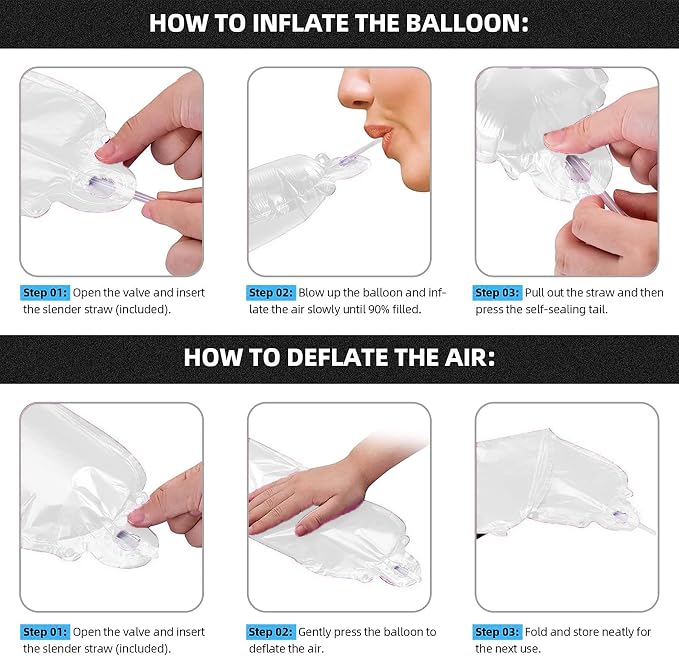 HOW TO INFLATE THE BALLOON:

Step 01: Open the valve and insert the slender straw (included).

Step 02: Blow up the balloon and inflate the air slowly until 90% filled.

Step 03: Pull out the straw and then press the self-sealing tail.

HOW TO DEFLATE THE AIR:

Step 01: Open the valve and insert the slender straw (included).

Step 02: Gently press the balloon to deflate the air.

Step 03: Fold and store neatly for the next use.