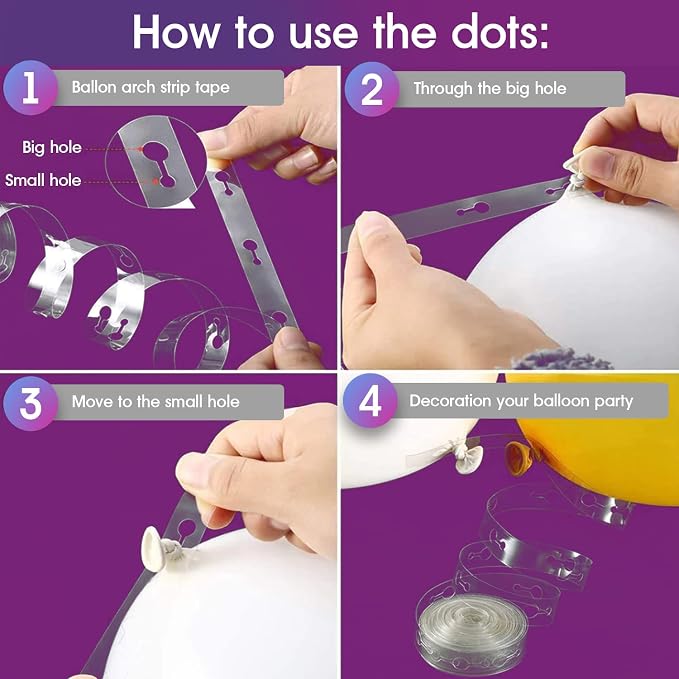 How to use the dots:

1 Ballon arch strip tape

Big hole

Small hole

2 Through the big hole

3 Move to the small hole

4 Decoration your balloon party