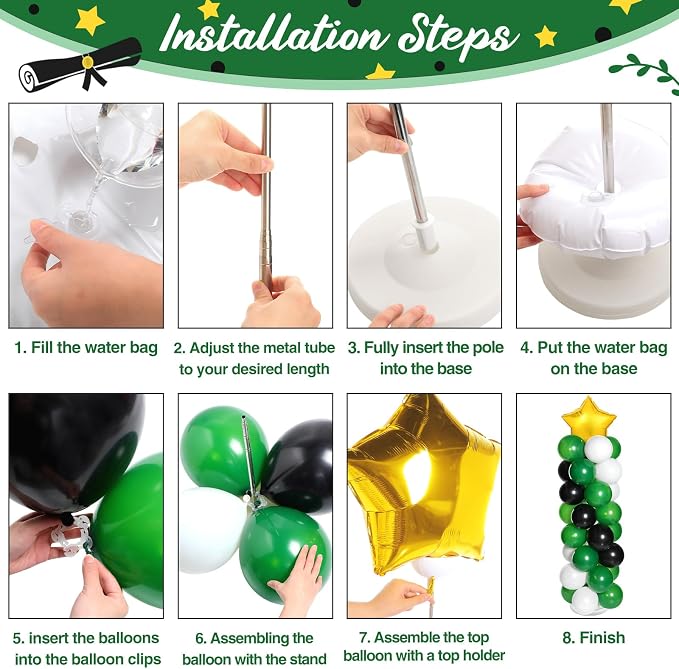 Installation Steps

1. Fill the water bag

2. Adjust the metal tube to your desired length

3. Fully insert the pole into the base

4. Put the water bag on the base

5. insert the balloons into the balloon clips

6. Assembling the balloon with the stand

7. Assemble the top balloon with a top holder

8. Finish