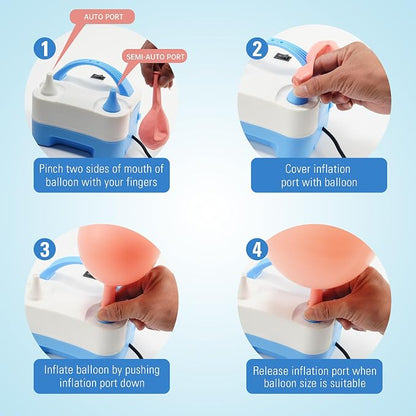 1

AUTO PORT

SEMI-AUTO PORT

Pinch two sides of mouth of balloon with your fingers

2

Cover inflation port with balloon

3

Inflate balloon by pushing inflation port down

4

Release inflation port when balloon size is suitable