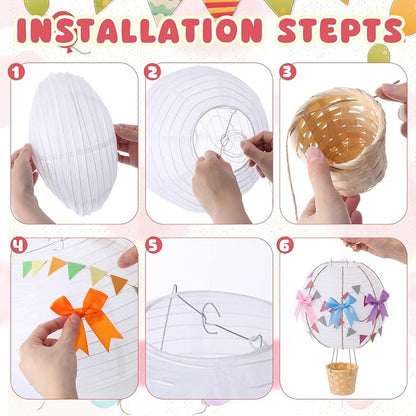 INSTALLATION STEPTS

1

2

3

4

5

6