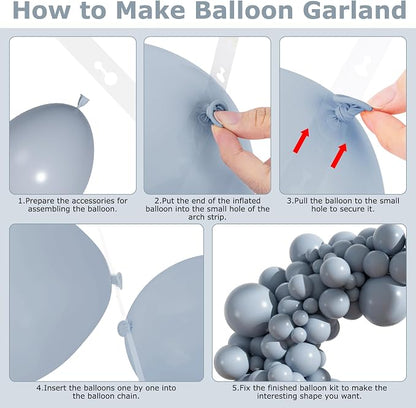 How to Make Balloon Garland

1.Prepare the accessories for assembling the balloon.

2.Put the end of the inflated balloon into the small hole of the arch strip.

3.Pull the balloon to the small hole to secure it.

4.Insert the balloons one by one into the balloon chain.

5.Fix the finished balloon kit to make the interesting shape you want.