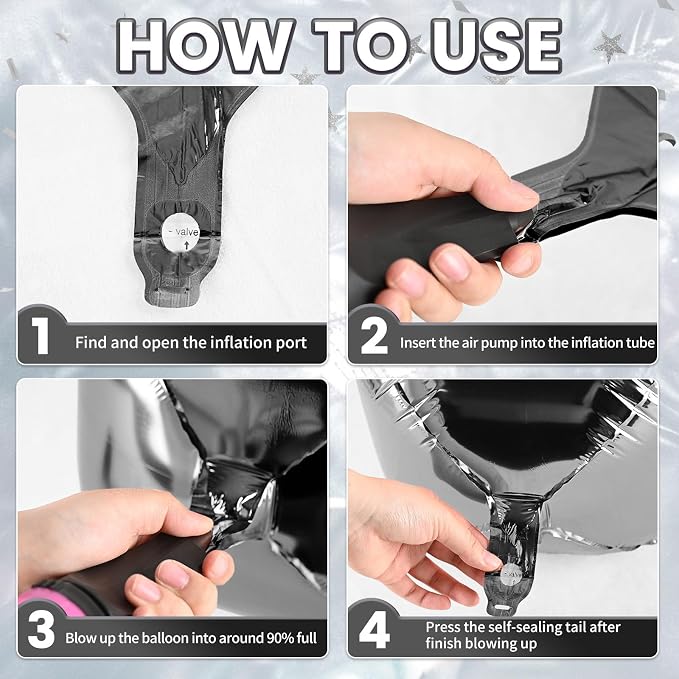 HOW TO USE

valve

1 Find and open the inflation port

2 Insert the air pump into the inflation tube

3 Blow up the balloon into around 90% full

valve

4 Press the self-sealing tail after finish blowing up