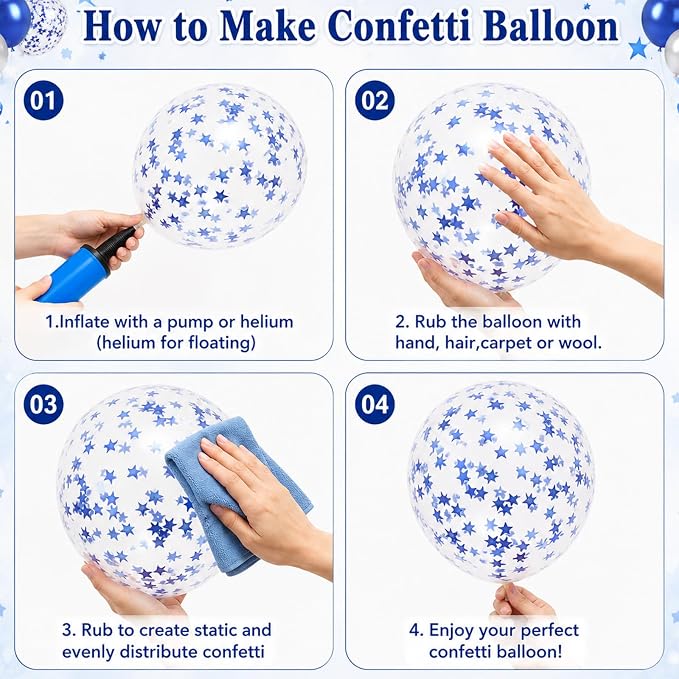 How to Make Confetti Balloon

01

1.Inflate with a pump or helium (helium for floating)

02

2. Rub the balloon with hand, hair,carpet or wool.

03

3. Rub to create static and evenly distribute confetti

04

4. Enjoy your perfect confetti balloon!