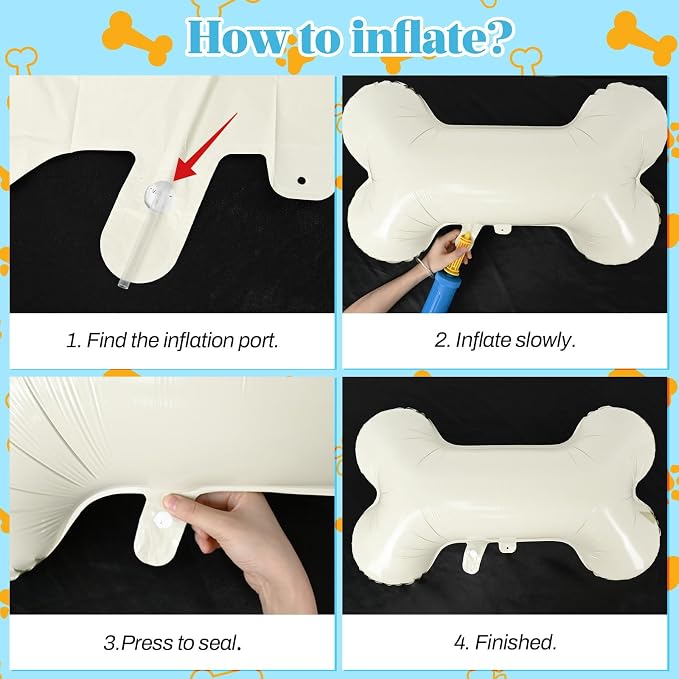 How to inflate?

1. Find the inflation port.

2. Inflate slowly.

3.Press to seal.

4. Finished.