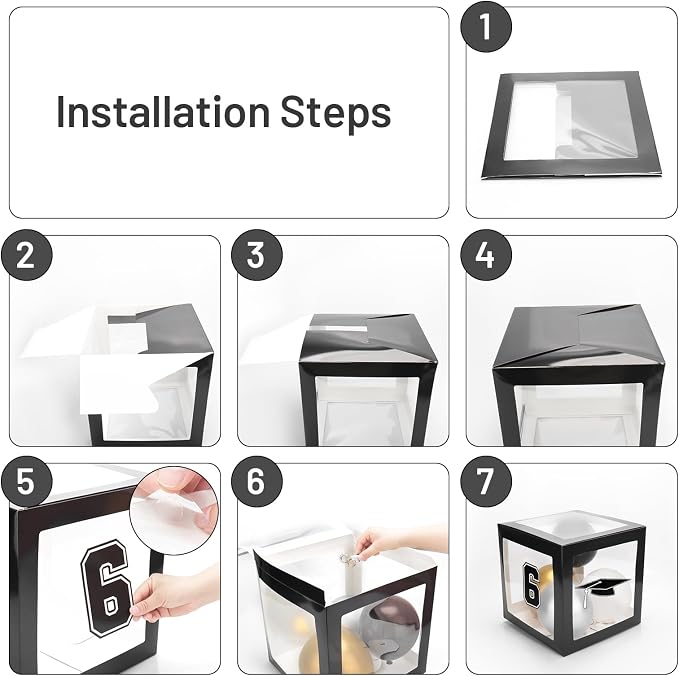 Installation Steps

1

2

3

4

5

6

6

7

6