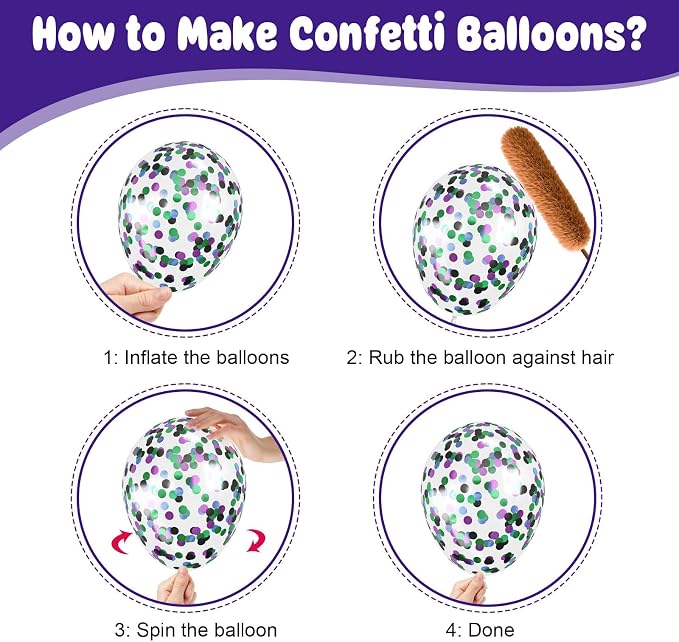 How to Make Confetti Balloons?

1: Inflate the balloons

2: Rub the balloon against hair

3: Spin the balloon

4: Done