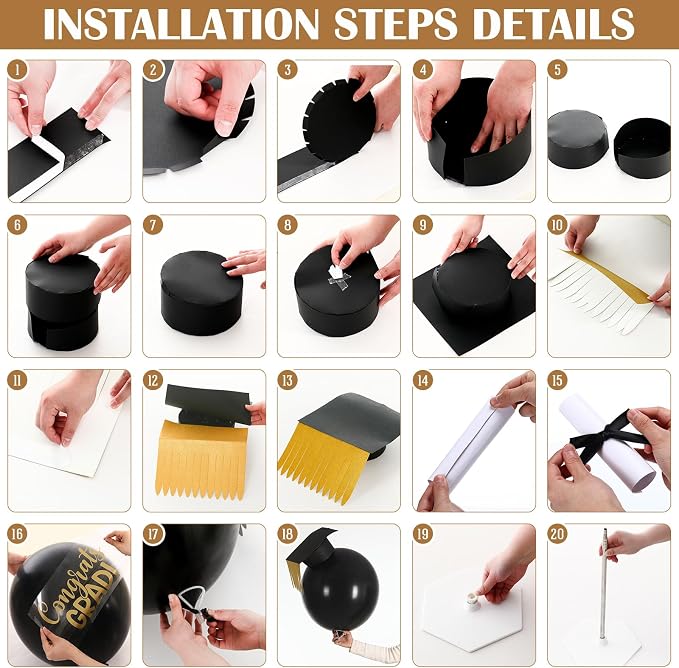 INSTALLATION STEPS DETAILS

1
2
3
4
5
6
7
8
9
10
11
12
13
14
15
16
Congrats GRAD!
17
18
19
20