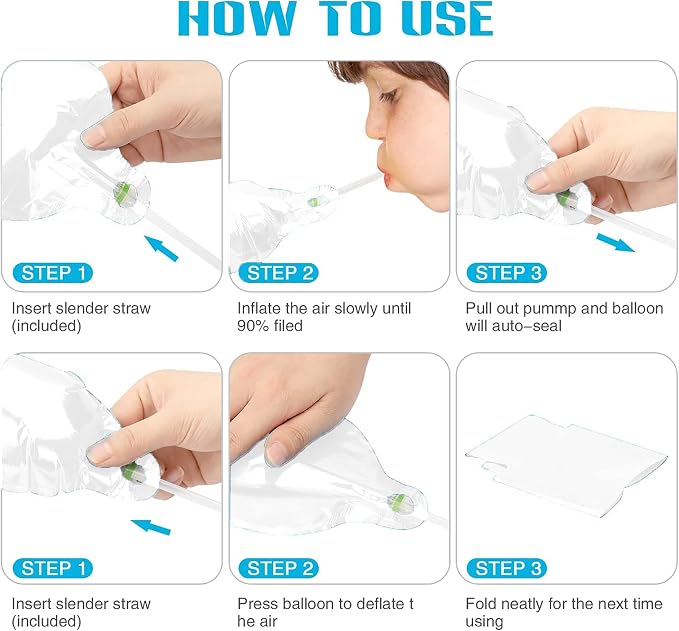 HOW TO USE

STEP 1

Insert slender straw (included)

STEP 2

Inflate the air slowly until 90% filed

STEP 3

Pull out pummp and balloon will auto-seal

STEP 1

Insert slender straw (included)

STEP 2

Press balloon to deflate t he air

STEP 3

Fold neatly for the next time using