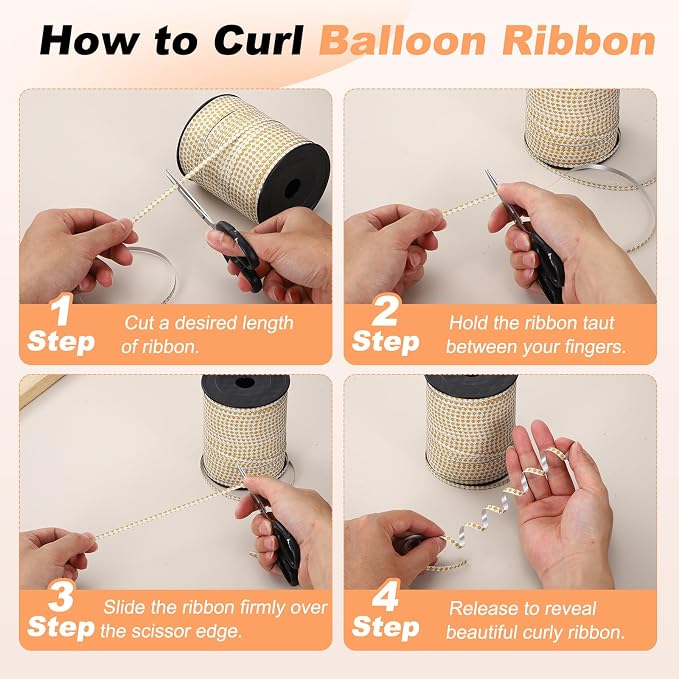 How to Curl Balloon Ribbon

1 Step Cut a desired length of ribbon.

2 Step Hold the ribbon taut between your fingers.

3 Step Slide the ribbon firmly over the scissor edge.

4 Step Release to reveal beautiful curly ribbon.