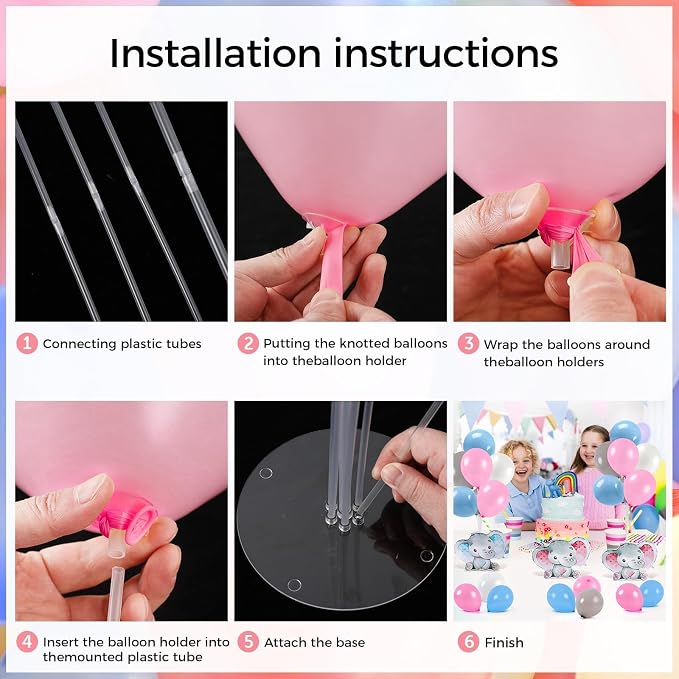 Installation instructions

1 Connecting plastic tubes

2 Putting the knotted balloons into theballoon holder

3 Wrap the balloons around theballoon holders

4 Insert the balloon holder into themounted plastic tube

5 Attach the base

6 Finish