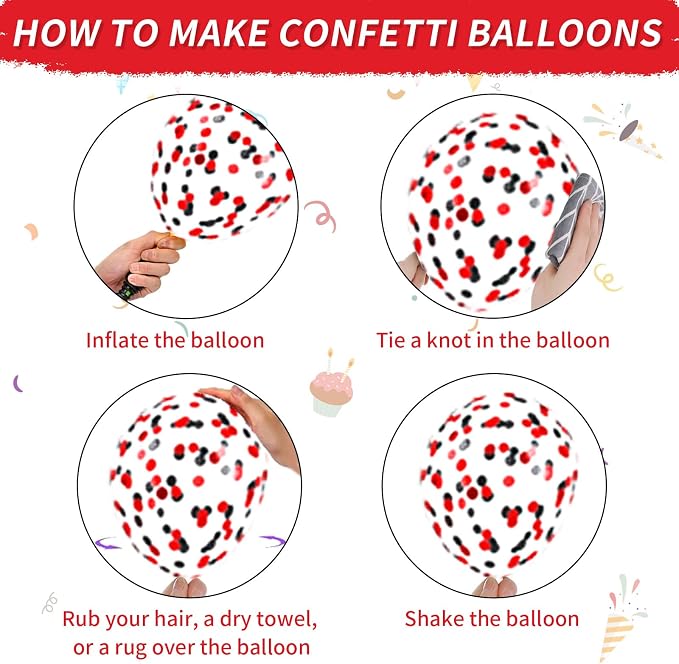 HOW TO MAKE CONFETTI BALLOONS

Inflate the balloon

Tie a knot in the balloon

Rub your hair, a dry towel, or a rug over the balloon

Shake the balloon