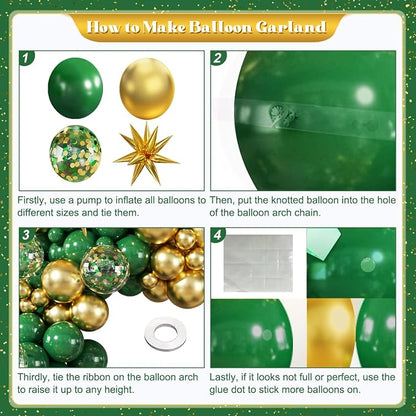 How to Make Balloon Garland

1

Firstly, use a pump to inflate all balloons to different sizes and tie them.

2

Then, put the knotted balloon into the hole of the balloon arch chain.

3

Thirdly, tie the ribbon on the balloon arch to raise it up to any height.

4

Lastly, if it looks not full or perfect, use the glue dot to stick more balloons on.