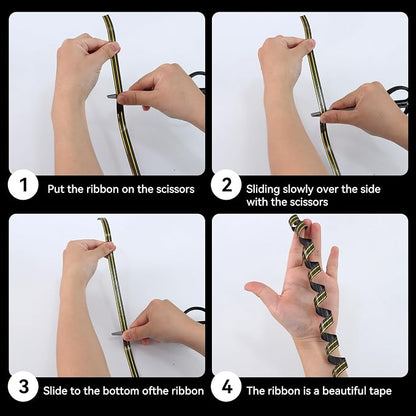 1 Put the ribbon on the scissors

2 Sliding slowly over the side with the scissors

3 Slide to the bottom ofthe ribbon

4 The ribbon is a beautiful tape