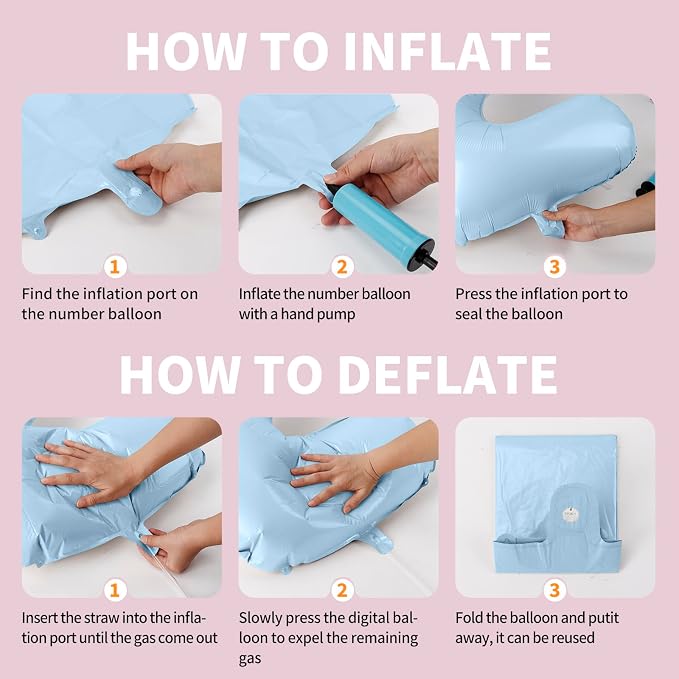 HOW TO INFLATE

1
Find the inflation port on the number balloon

2
Inflate the number balloon with a hand pump

3
Press the inflation port to seal the balloon

HOW TO DEFLATE

1
Insert the straw into the inflation port until the gas come out

2
Slowly press the digital balloon to expel the remaining gas

3
Fold the balloon and putit away, it can be reused