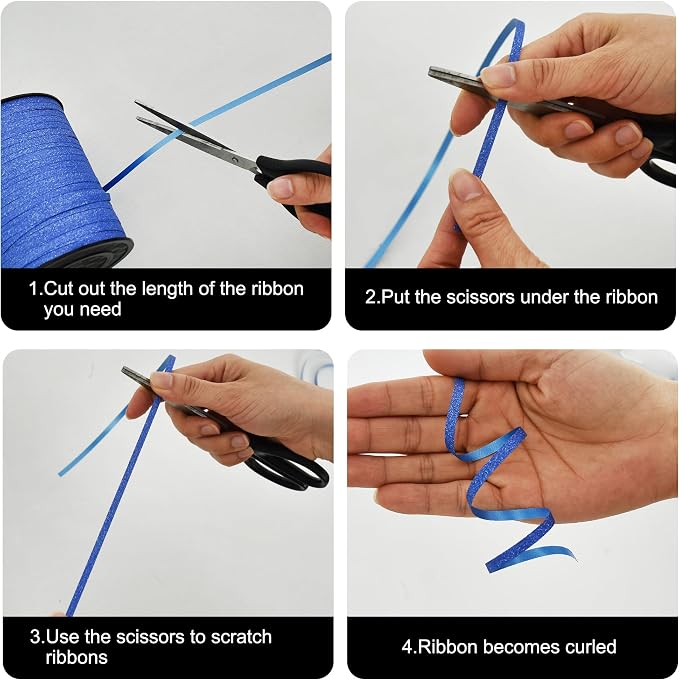 1.Cut out the length of the ribbon you need

2.Put the scissors under the ribbon

3.Use the scissors to scratch ribbons

4.Ribbon becomes curled