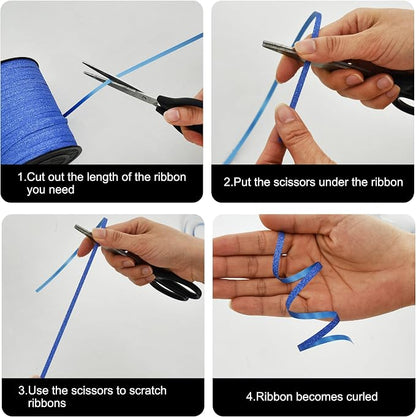 1.Cut out the length of the ribbon you need

2.Put the scissors under the ribbon

3.Use the scissors to scratch ribbons

4.Ribbon becomes curled