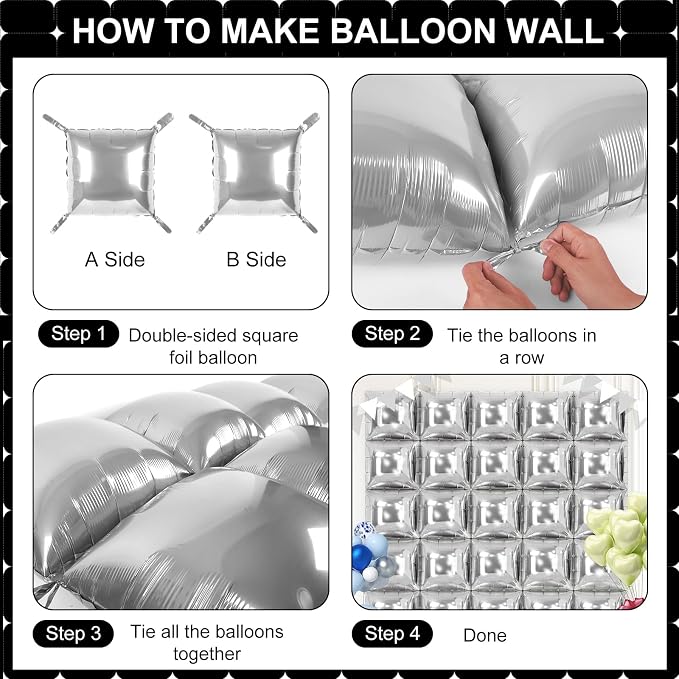 HOW TO MAKE BALLOON WALL

A Side

B Side

Step 1 Double-sided square foil balloon

Step 2 Tie the balloons in a row

Step 3 Tie all the balloons together

Step 4 Done