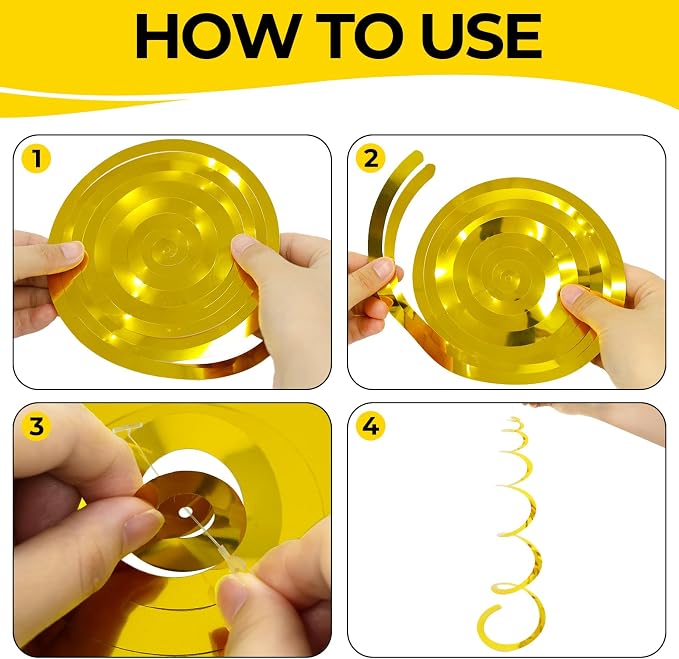 HOW TO USE

1

2

3

4