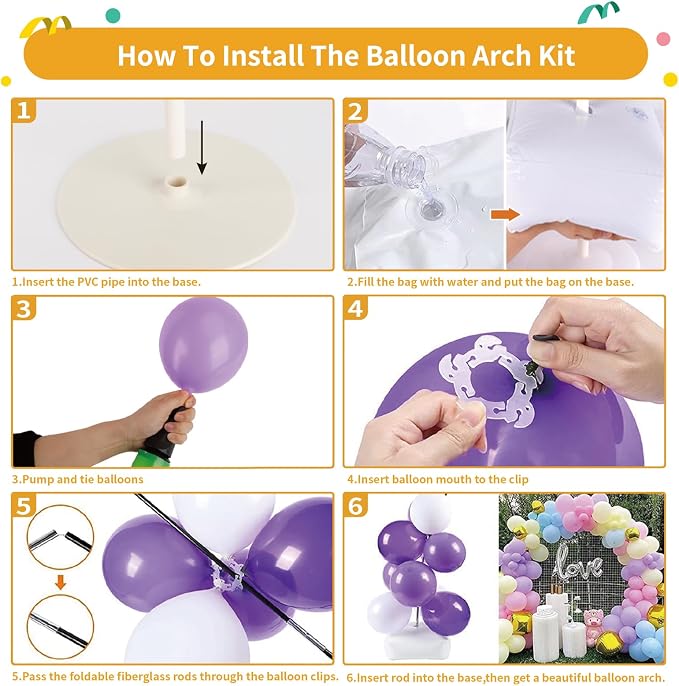 How To Install The Balloon Arch Kit

1

1.Insert the PVC pipe into the base.

2

2.Fill the bag with water and put the bag on the base.

3

3.Pump and tie balloons

4

4.Insert balloon mouth to the clip

5

5.Pass the foldable fiberglass rods through the balloon clips.

6

love

6.Insert rod into the base,then get a beautiful balloon arch.