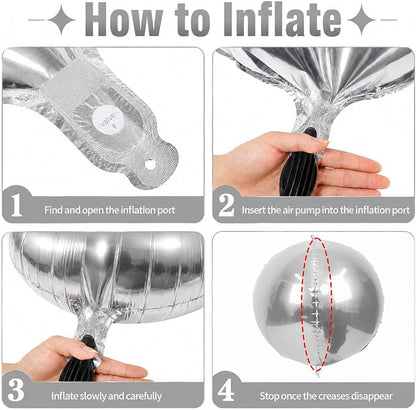 How to Inflate

valve

1 Find and open the inflation port

2 Insert the air pump into the inflation port

3 Inflate slowly and carefully

4 Stop once the creases disappear