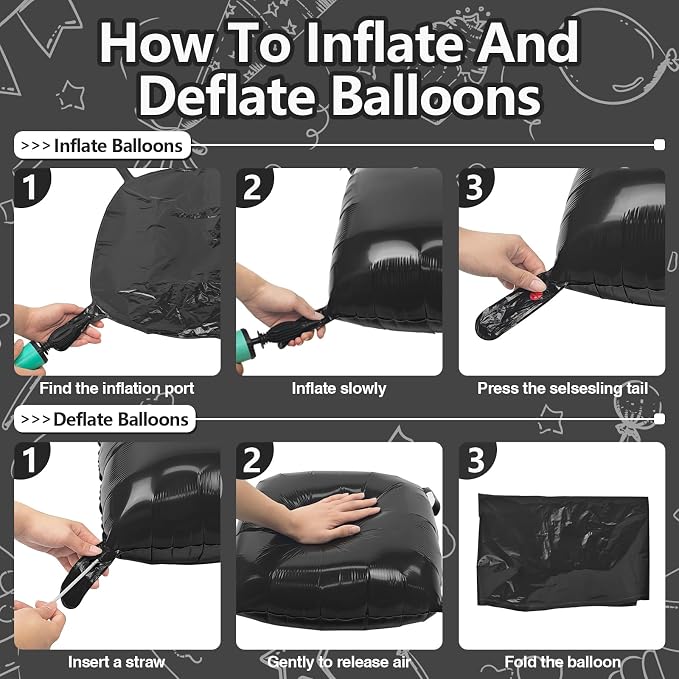 How To Inflate And Deflate Balloons

>>> Inflate Balloons

1

Find the inflation port

2

Inflate slowly

3

Press the selsesling tail

>>> Deflate Balloons

1

Insert a straw

2

Gently to release air

3

Fold the balloon