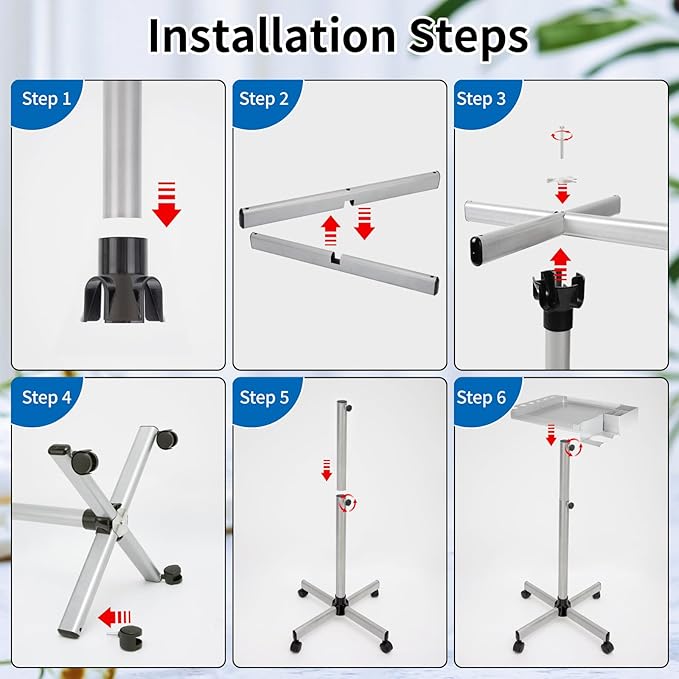 Installation Steps

Step 1

Step 2

Step 3

Step 4

Step 5

Step 6