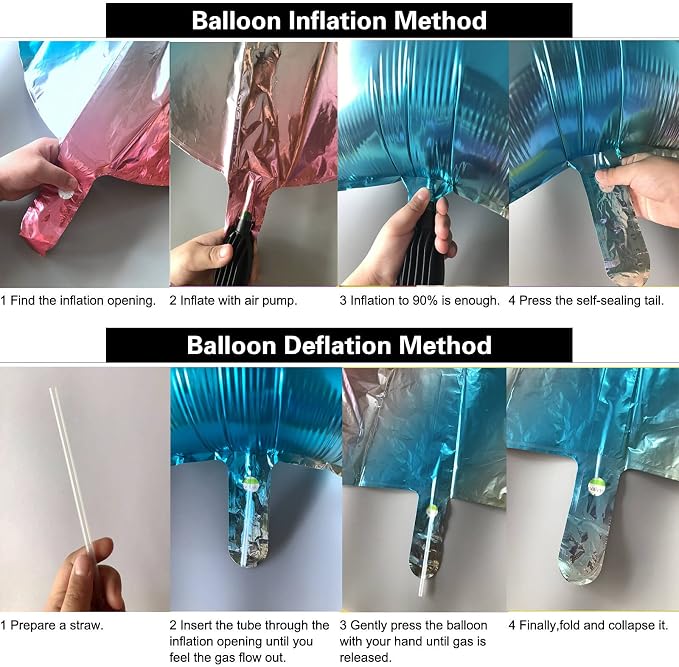 Balloon Inflation Method

1 Find the inflation opening.

2 Inflate with air pump.

3 Inflation to 90% is enough.

4 Press the self-sealing tail.

Balloon Deflation Method

1 Prepare a straw.

2 Insert the tube through the inflation opening until you feel the gas flow out.

3 Gently press the balloon with your hand until gas is released.

4 Finally,fold and collapse it.