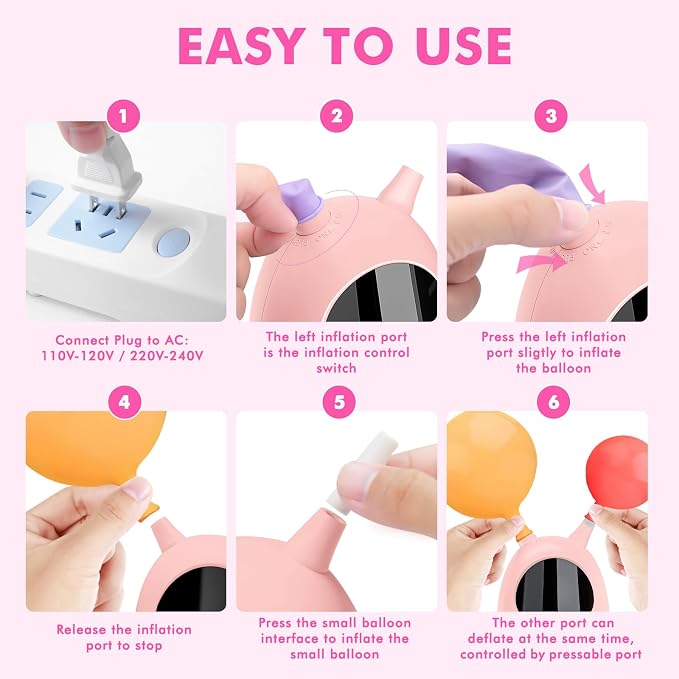 EASY TO USE

1

Connect Plug to AC: 110V-120V / 220V-240V

2

The left inflation port is the inflation control switch

3

Press the left inflation port sligtly to inflate the balloon

4

Release the inflation port to stop

5

Press the small balloon interface to inflate the small balloon

6

The other port can deflate at the same time, controlled by pressable port