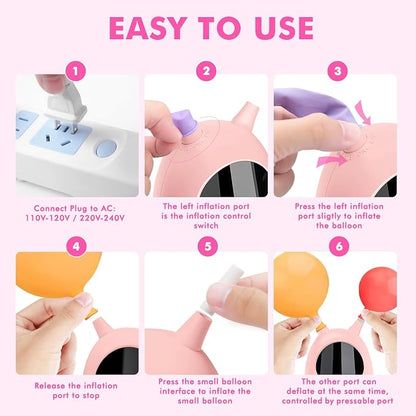 EASY TO USE

1

Connect Plug to AC: 110V-120V / 220V-240V

2

The left inflation port is the inflation control switch

3

Press the left inflation port sligtly to inflate the balloon

4

Release the inflation port to stop

5

Press the small balloon interface to inflate the small balloon

6

The other port can deflate at the same time, controlled by pressable port