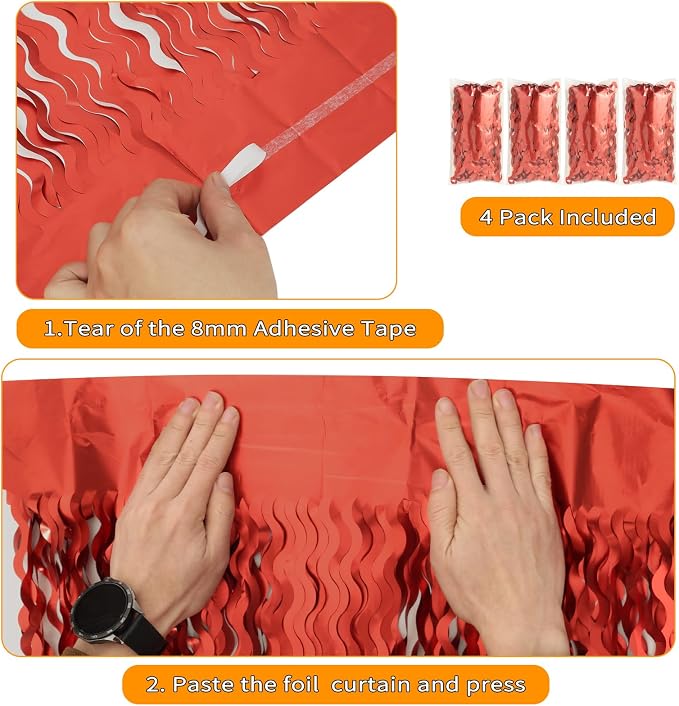 4 Pack Included

1.Tear of the 8mm Adhesive Tape

2. Paste the foil curtain and press