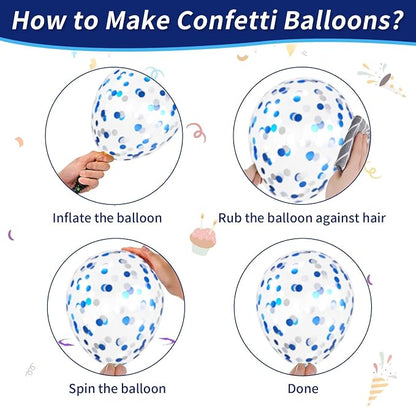 How to Make Confetti Balloons?

Inflate the balloon

Rub the balloon against hair

Spin the balloon

Done