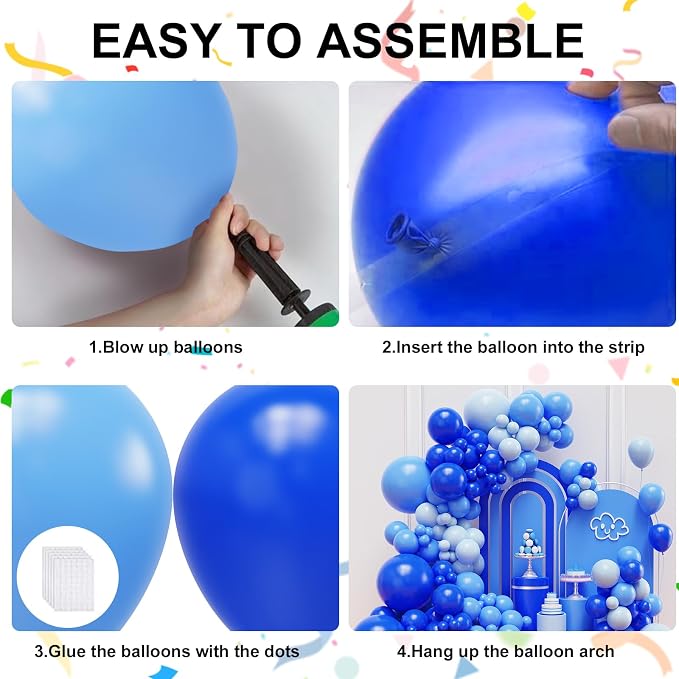 EASY TO ASSEMBLE

1.Blow up balloons

2.Insert the balloon into the strip

3.Glue the balloons with the dots

4.Hang up the balloon arch